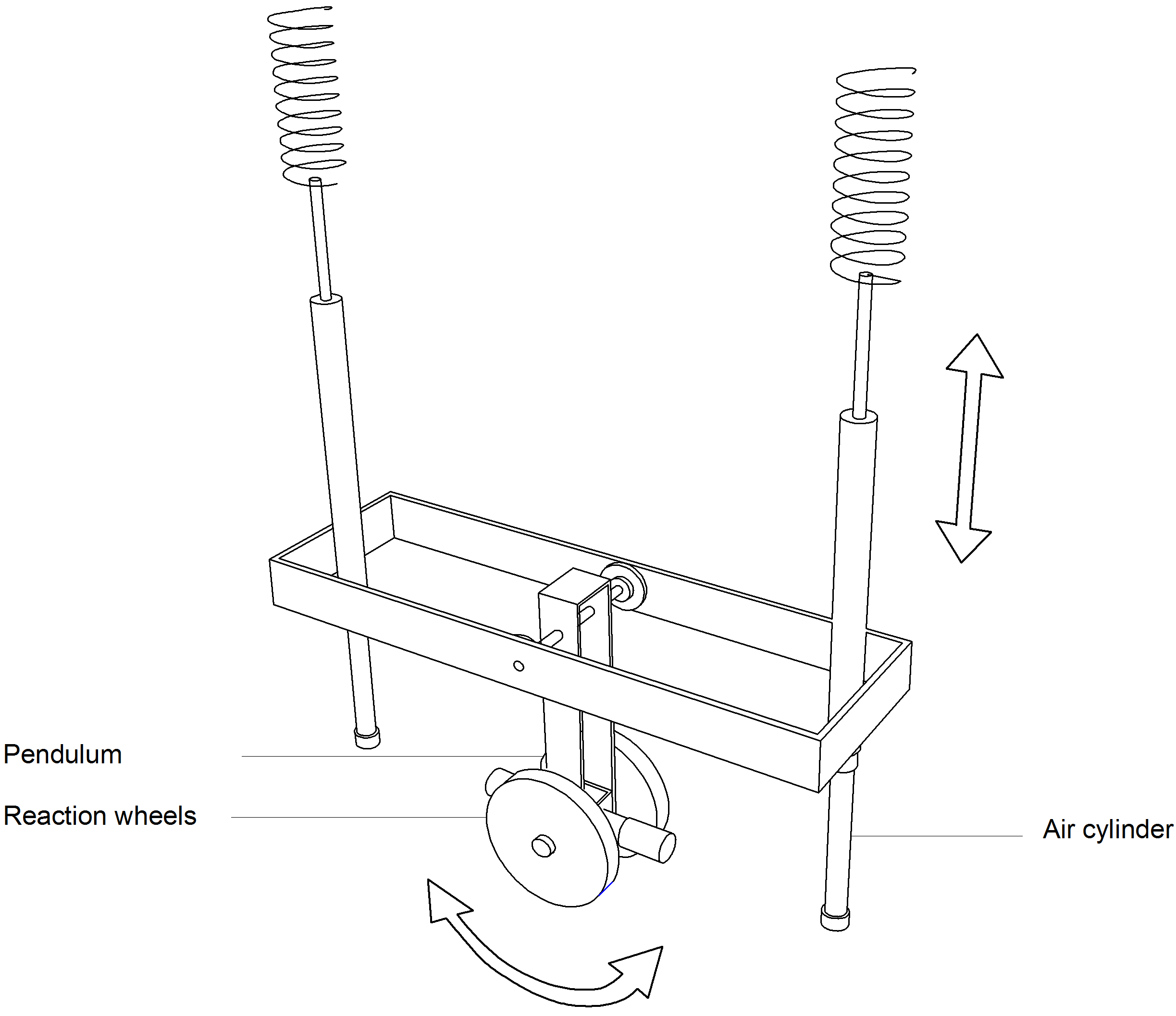 Pendulum

Reaction wheels

Air cylinder